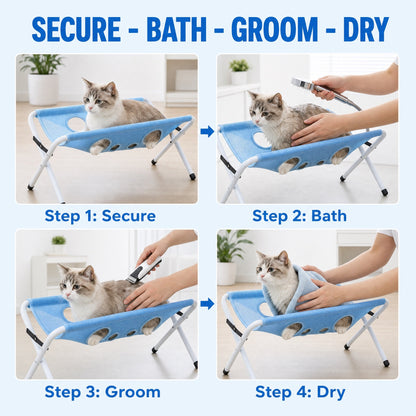 SECURE - BATH - GROOM - DRY

Step 1: Secure

Step 2: Bath

Step 3: Groom

Step 4: Dry